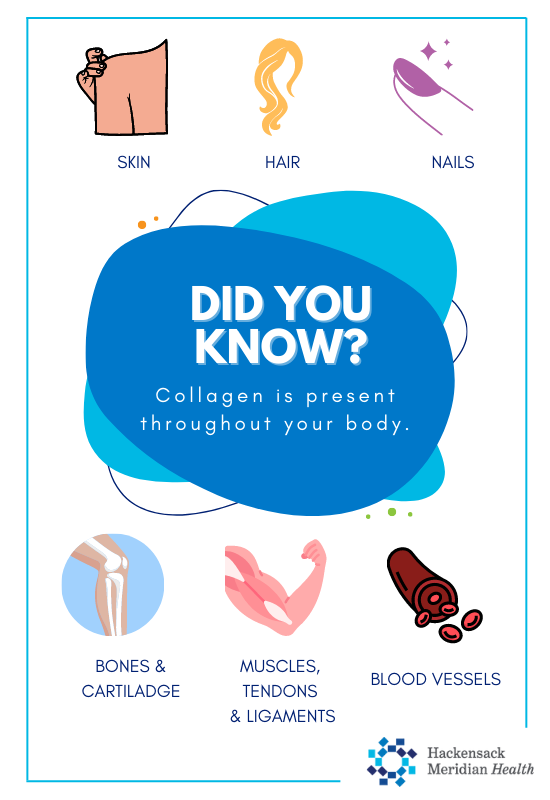 SKIN

HAIR

NAILS

DID YOU KNOW?

Collagen is present throughout your body.

BONES & CARTILADGE

MUSCLES, TENDONS & LIGAMENTS

BLOOD VESSELS

Hackensack Meridian Health