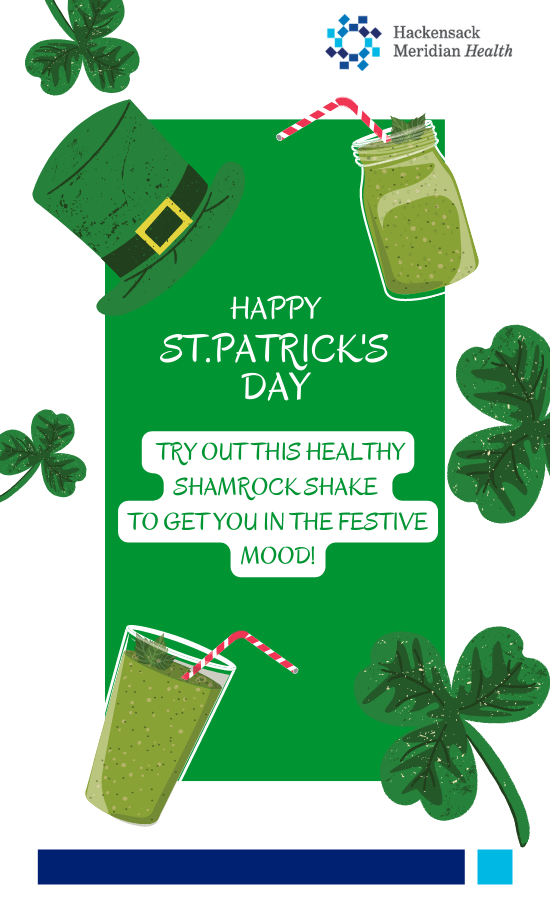 Hackensack Meridian Health

HAPPY ST.PATRICK'S DAY

TRY OUT THIS HEALTHY SHAMROCK SHAKE TO GET YOU IN THE FESTIVE MOOD!