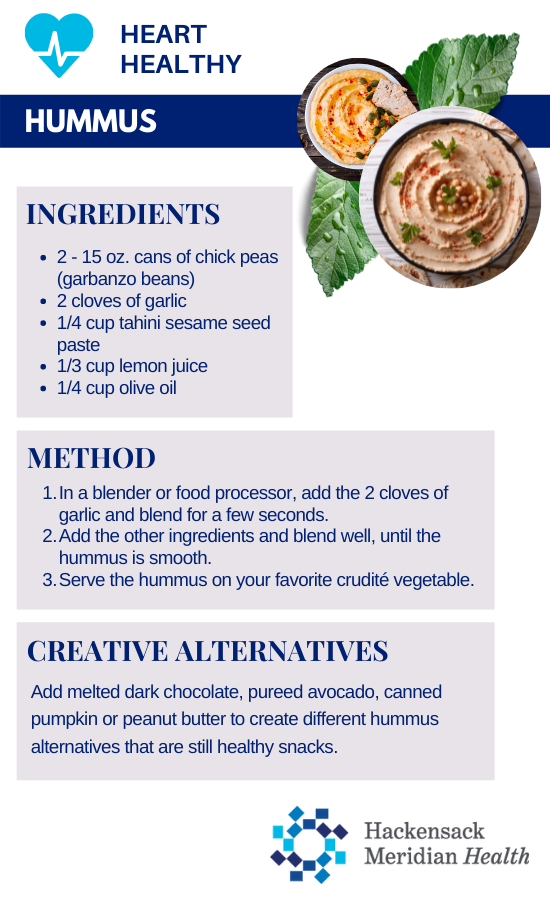 HEART HEALTHY

HUMMUS

INGREDIENTS

- 2 - 15 oz. cans of chick peas (garbanzo beans)
- 2 cloves of garlic
- 1/4 cup tahini sesame seed paste
- 1/3 cup lemon juice
- 1/4 cup olive oil

METHOD

1. In a blender or food processor, add the 2 cloves of garlic and blend for a few seconds.
2. Add the other ingredients and blend well, until the hummus is smooth.
3. Serve the hummus on your favorite crudité vegetable.

CREATIVE ALTERNATIVES

Add melted dark chocolate, pureed avocado, canned pumpkin or peanut butter to create different hummus alternatives that are still healthy snacks.

Hackensack Meridian Health